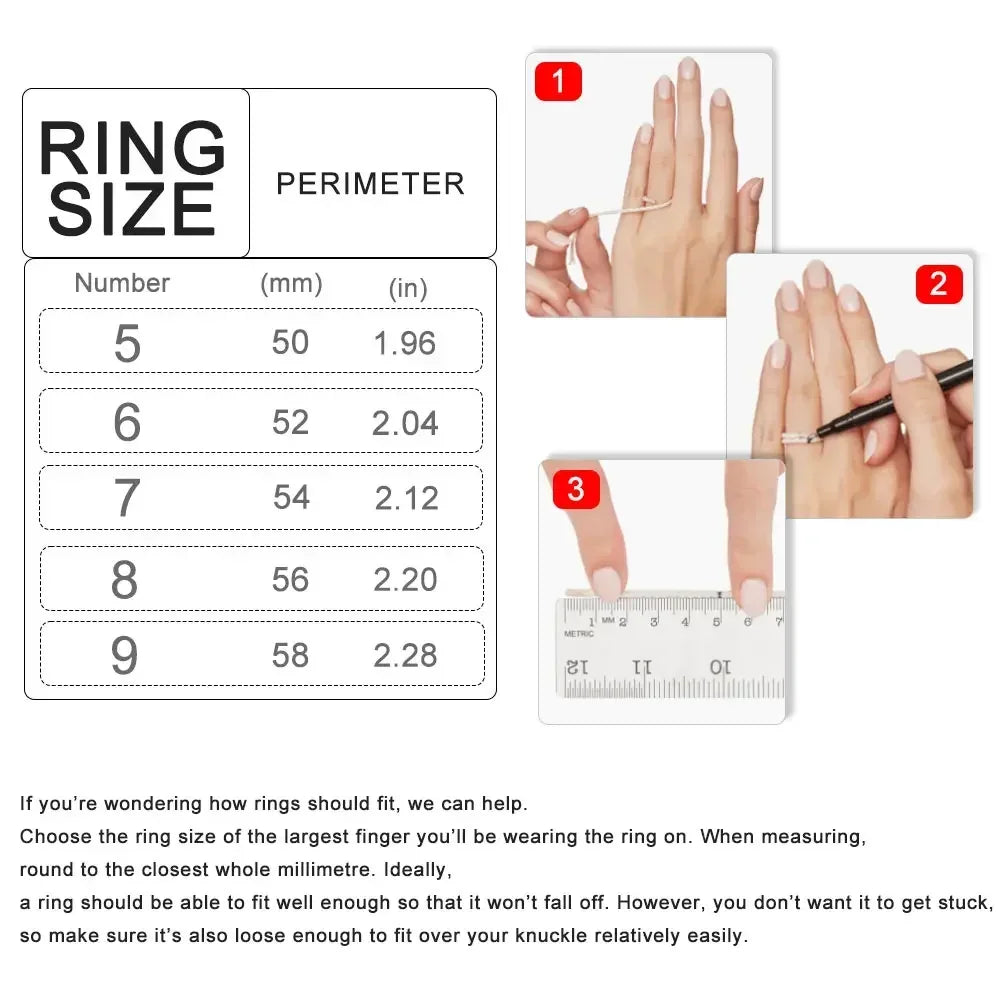 RING SIZE

PERIMETER

| Number | (mm) | (in) |
|---|---|---|
| 5 | 50 | 1.96 |
| 6 | 52 | 2.04 |
| 7 | 54 | 2.12 |
| 8 | 56 | 2.20 |
| 9 | 58 | 2.28 |

1

2

3

1 MM 2 3 4 5 6 7
METRIC
12 11 10

If you're wondering how rings should fit, we can help.
Choose the ring size of the largest finger you'll be wearing the ring on. When measuring, round to the closest whole millimetre. Ideally,
a ring should be able to fit well enough so that it won't fall off. However, you don't want it to get stuck, so make sure it's also loose enough to fit over your knuckle relatively easily.