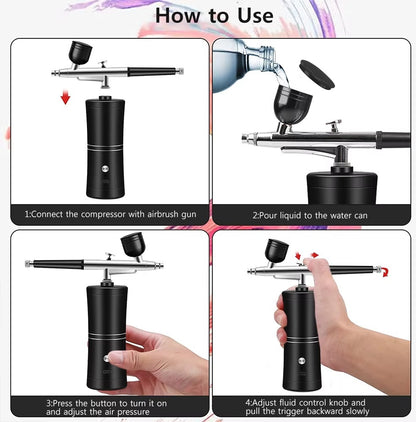 How to Use

1:Connect the compressor with airbrush gun

2:Pour liquid to the water can

3:Press the button to turn it on and adjust the air pressure

4:Adjust fluid control knob and pull the trigger backward slowly