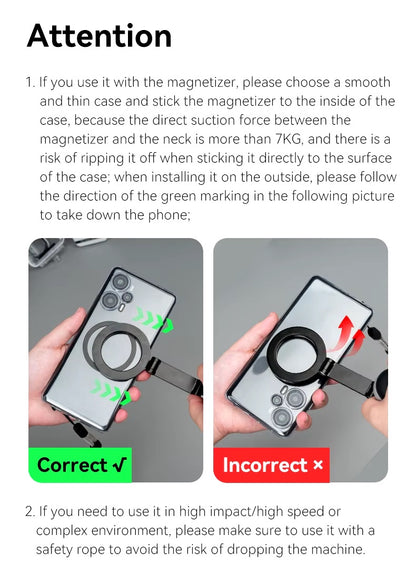 Attention

1. If you use it with the magnetizer, please choose a smooth and thin case and stick the magnetizer to the inside of the case, because the direct suction force between the magnetizer and the neck is more than 7KG, and there is a risk of ripping it off when sticking it directly to the surface of the case; when installing it on the outside, please follow the direction of the green marking in the following picture to take down the phone;

Correct √

Incorrect ×

2. If you need to use it in high impact/high speed or complex environment, please make sure to use it with a safety rope to avoid the risk of dropping the machine.