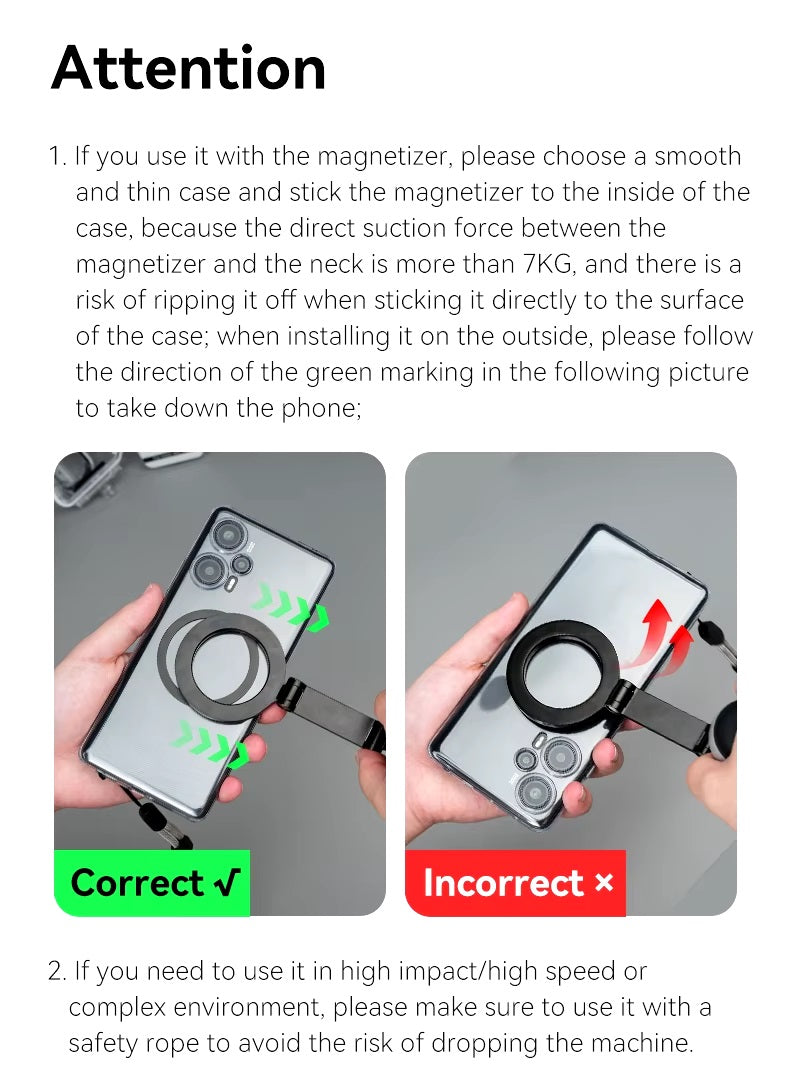 Attention

1. If you use it with the magnetizer, please choose a smooth and thin case and stick the magnetizer to the inside of the case, because the direct suction force between the magnetizer and the neck is more than 7KG, and there is a risk of ripping it off when sticking it directly to the surface of the case; when installing it on the outside, please follow the direction of the green marking in the following picture to take down the phone;

Correct √

Incorrect ×

2. If you need to use it in high impact/high speed or complex environment, please make sure to use it with a safety rope to avoid the risk of dropping the machine.