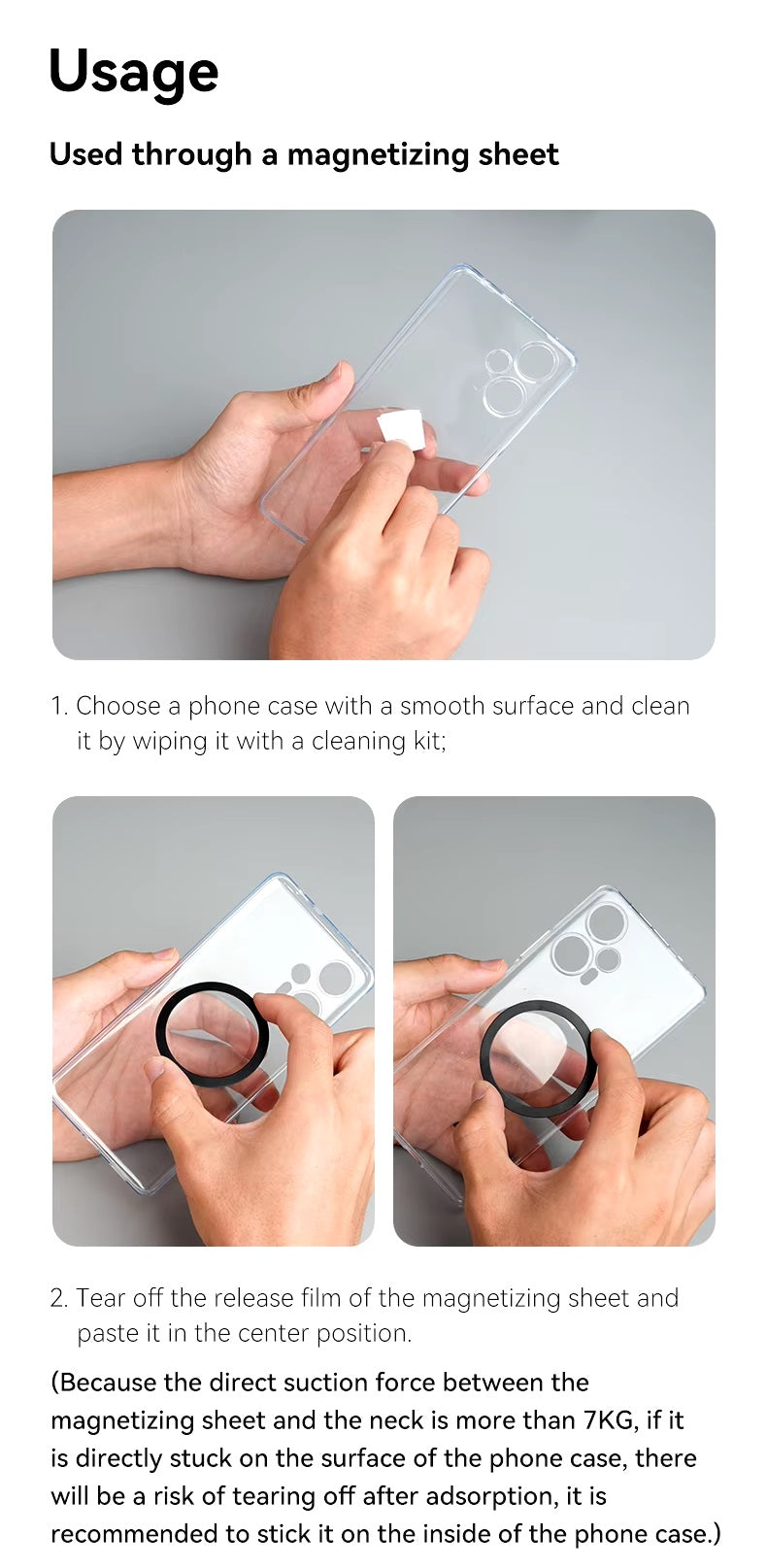 Usage

Used through a magnetizing sheet

1. Choose a phone case with a smooth surface and clean it by wiping it with a cleaning kit;

2. Tear off the release film of the magnetizing sheet and paste it in the center position.

(Because the direct suction force between the magnetizing sheet and the neck is more than 7KG, if it is directly stuck on the surface of the phone case, there will be a risk of tearing off after adsorption, it is recommended to stick it on the inside of the phone case.)