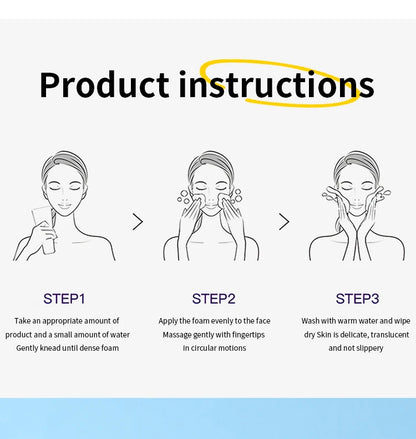 Product instructions

STEP1

Take an appropriate amount of product and a small amount of water Gently knead until dense foam

STEP2

Apply the foam evenly to the face Massage gently with fingertips in circular motions

STEP3

Wash with warm water and wipe dry Skin is delicate, translucent and not slippery