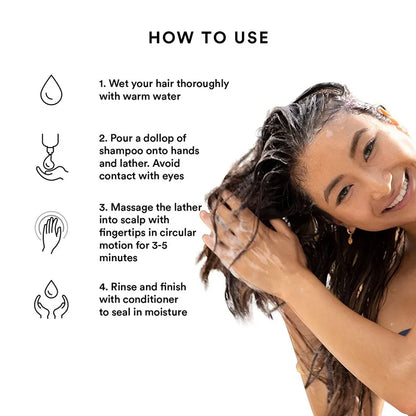 HOW TO USE

1. Wet your hair thoroughly with warm water

2. Pour a dollop of shampoo onto hands and lather. Avoid contact with eyes

3. Massage the lather into scalp with fingertips in circular motion for 3-5 minutes

4. Rinse and finish with conditioner to seal in moisture