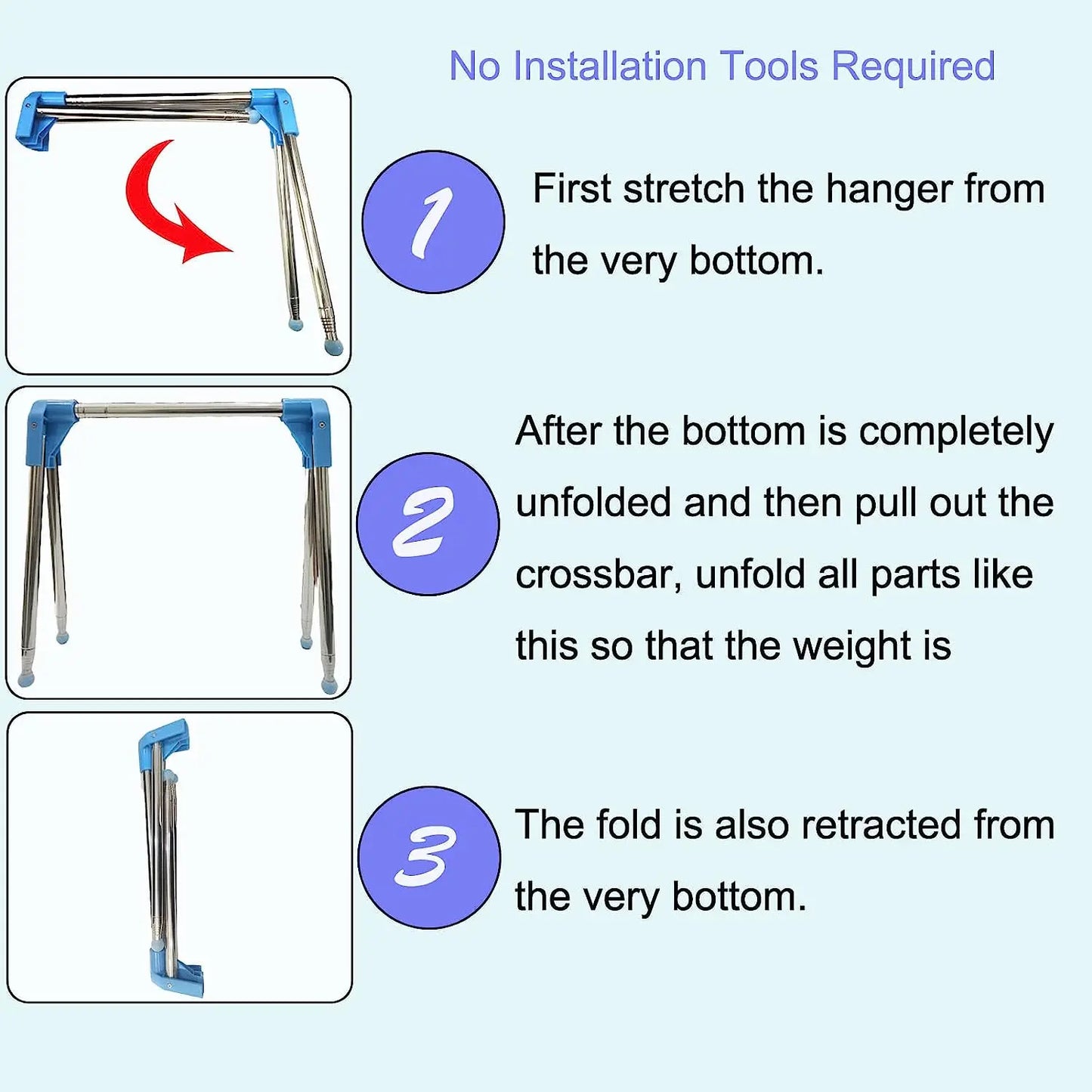 No Installation Tools Required

1

First stretch the hanger from the very bottom.

2

After the bottom is completely unfolded and then pull out the crossbar, unfold all parts like this so that the weight is

3

The fold is also retracted from the very bottom.